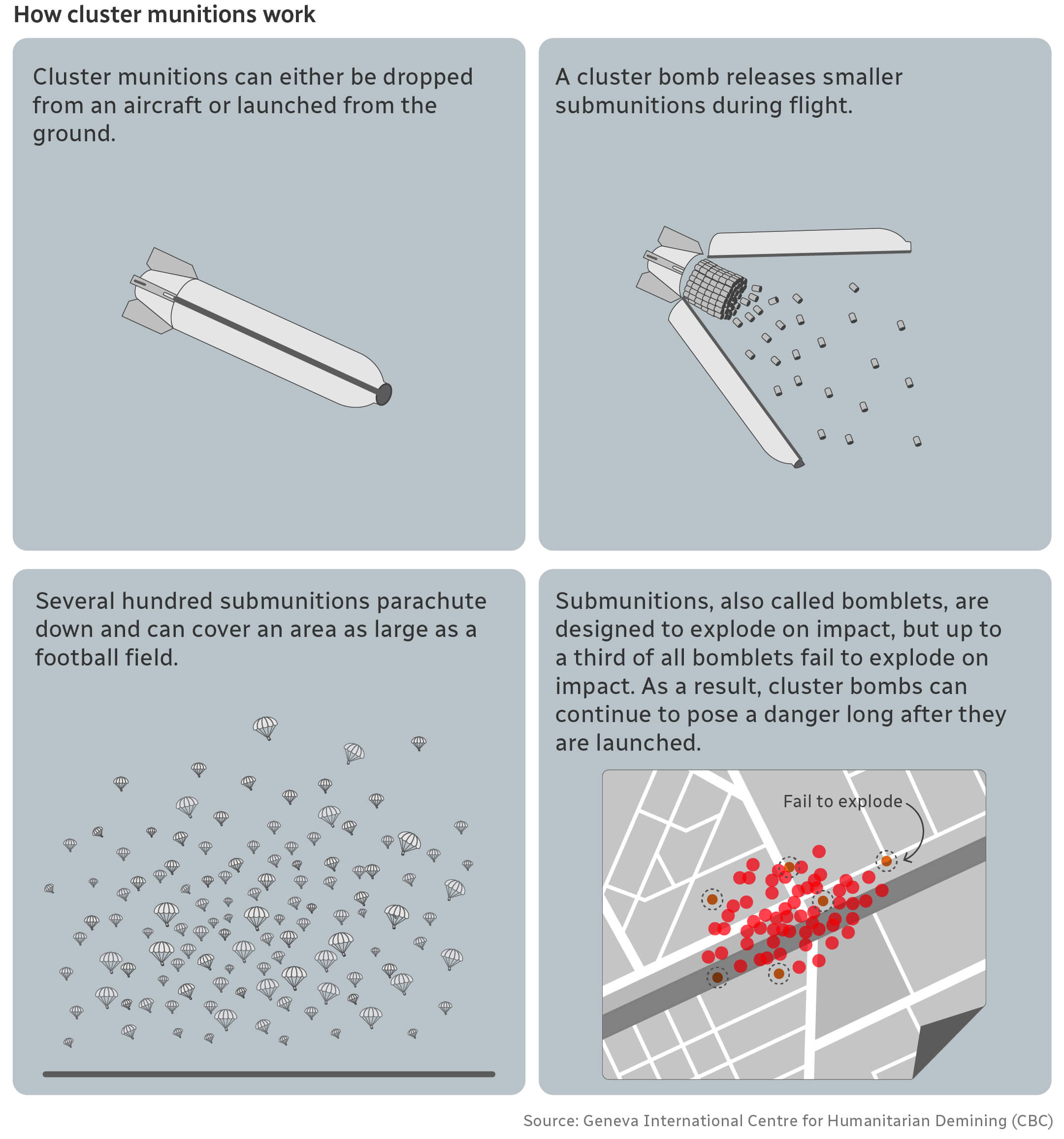 How cluster munitions work

Cluster munitions can either be dropped from an aircraft or launched from the ground.

A cluster bomb releases smaller submunitions during flight.

Several hundred submunitions parachute down and can cover an area as large as a football field.

Submunitions, also called bomblets, are designed to explode on impact, but up to a third of all bomblets fail to explode on impact. As a result, cluster bombs can continue to pose a danger long after they are launched.

Fail to explode

Source: Geneva International Centre for Humanitarian Demining (CBC)